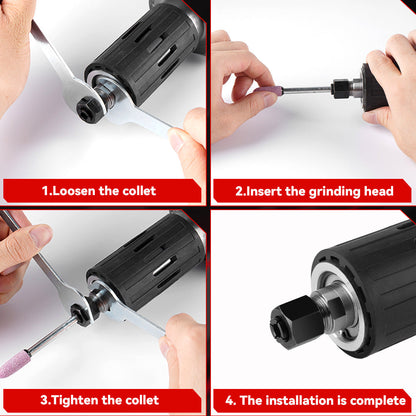 1.Loosen the collet

2.Insert the grinding head

3.Tighten the collet

4. The installation is complete