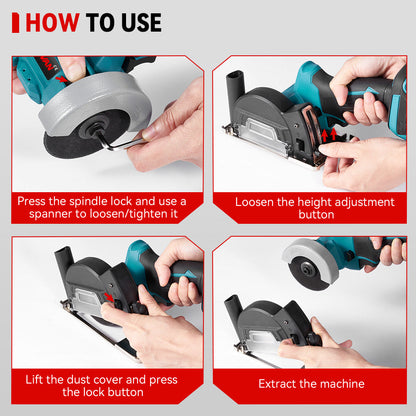 HOW TO USE

Press the spindle lock and use a spanner to loosen/tighten it

Loosen the height adjustment button

Lift the dust cover and press the lock button

Extract the machine