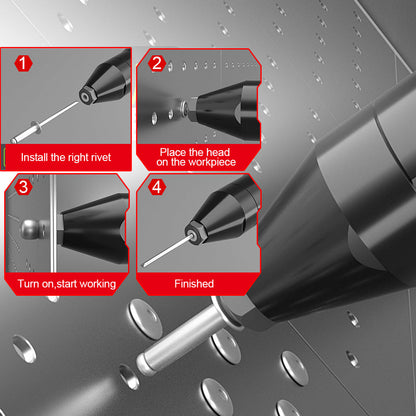 1
Install the right rivet

2
Place the head on the workpiece

3
Turn on,start working

4
Finished