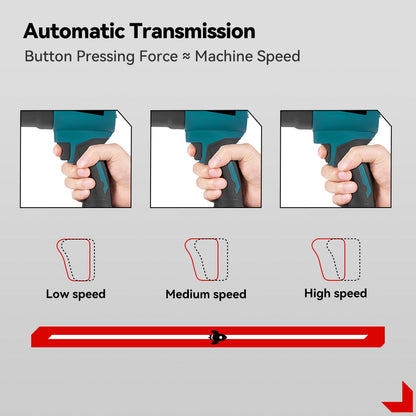 Automatic Transmission

Button Pressing Force ≈ Machine Speed

Low speed

Medium speed

High speed